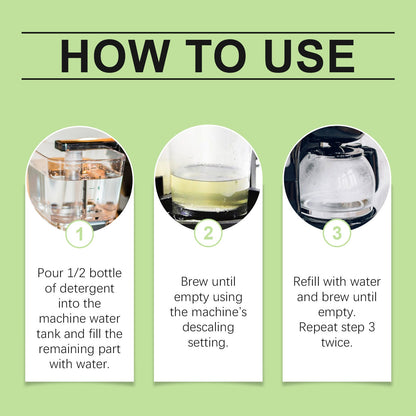 HOW TO USE

1

Pour 1/2 bottle of detergent into the machine water tank and fill the remaining part with water.

2

Brew until empty using the machine's descaling setting.

3

Refill with water and brew until empty.
Repeat step 3 twice.