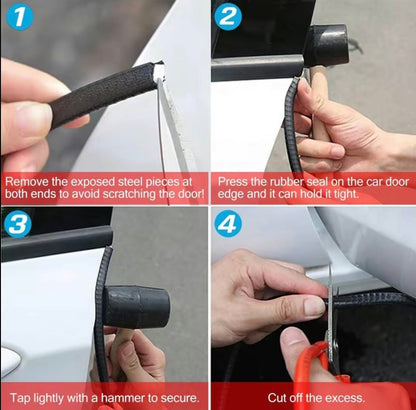 1

Remove the exposed steel pieces at both ends to avoid scratching the door!

2

Press the rubber seal on the car door edge and it can hold it tight.

3

Tap lightly with a hammer to secure.

4

Cut off the excess.