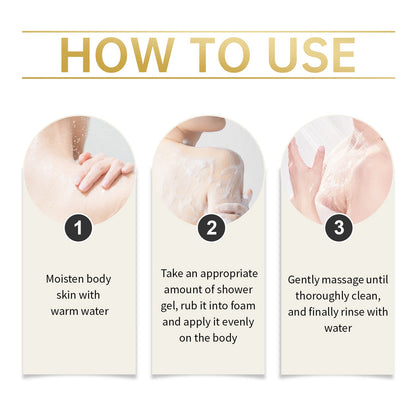 HOW TO USE

1

Moisten body skin with warm water

2

Take an appropriate amount of shower gel, rub it into foam and apply it evenly on the body

3

Gently massage until thoroughly clean, and finally rinse with water