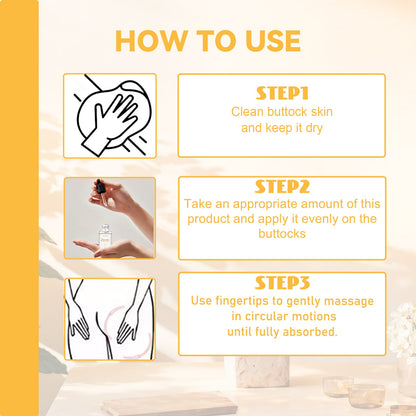 HOW TO USE

STEP1
Clean buttock skin and keep it dry

STEP2
Take an appropriate amount of this product and apply it evenly on the buttocks

STEP3
Use fingertips to gently massage in circular motions until fully absorbed.