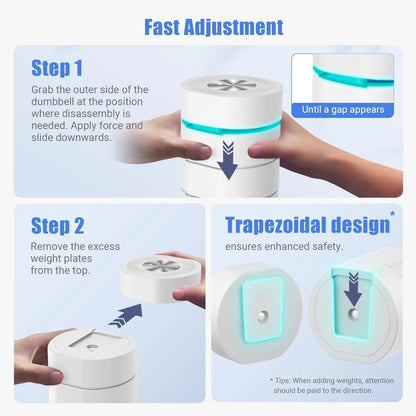 Fast Adjustment

Step 1

Grab the outer side of the dumbbell at the position where disassembly is needed. Apply force and slide downwards.

Until a gap appears

Step 2

Remove the excess weight plates from the top.

Trapezoidal design*

ensures enhanced safety.

* Tips: When adding weights, attention should be paid to the direction.