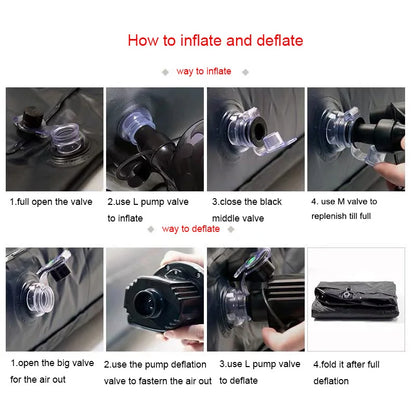 How to inflate and deflate

way to inflate

1.full open the valve

2.use L pump valve to inflate

3.close the black middle valve

4. use M valve to replenish till full

way to deflate

1.open the big valve for the air out

2.use the pump deflation valve to fastern the air out

3.use L pump valve to deflate

4.fold it after full deflation