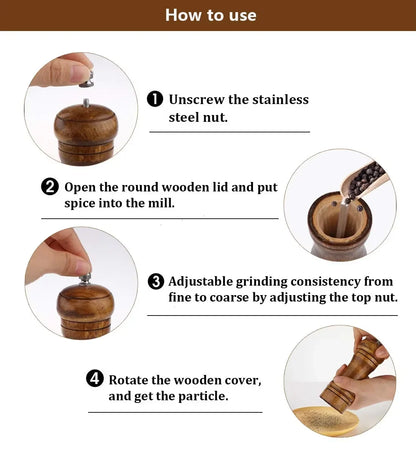 How to use

❶ Unscrew the stainless steel nut.

❷ Open the round wooden lid and put spice into the mill.

❸ Adjustable grinding consistency from fine to coarse by adjusting the top nut.

❹ Rotate the wooden cover, and get the particle.