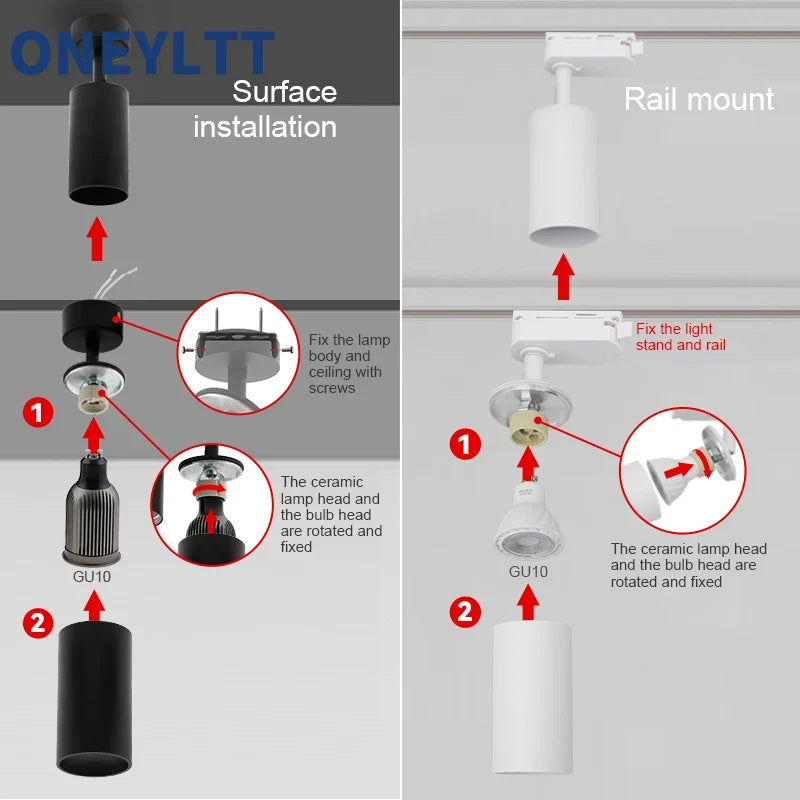 ONEYLTT

Surface installation

Fix the lamp body and ceiling with screws

1

The ceramic lamp head and the bulb head are rotated and fixed

GU10

2

Rail mount

Fix the light stand and rail

1

The ceramic lamp head and the bulb head are rotated and fixed

GU10

2