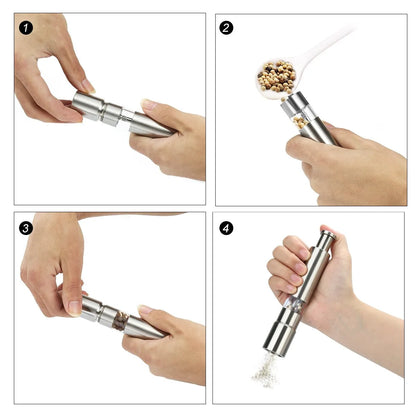 1

2

3

4