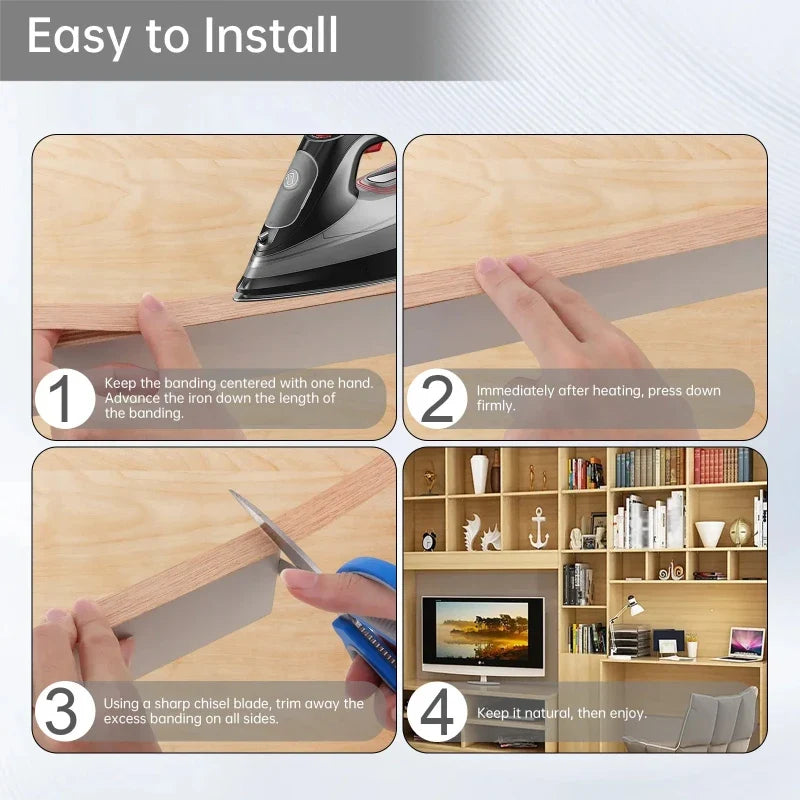 Easy to Install

1 Keep the banding centered with one hand. Advance the iron down the length of the banding.

2 Immediately after heating, press down firmly.

3 Using a sharp chisel blade, trim away the excess banding on all sides.

4 Keep it natural, then enjoy.