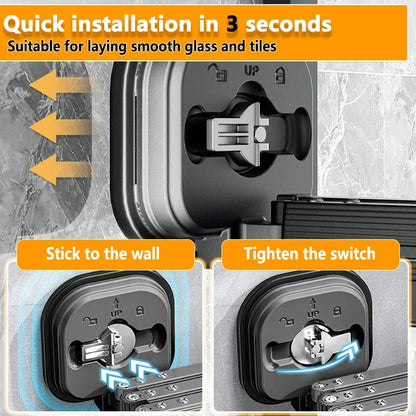 Quick installation in 3 seconds
Suitable for laying smooth glass and tiles

UP

Stick to the wall

UP

Tighten the switch

UP