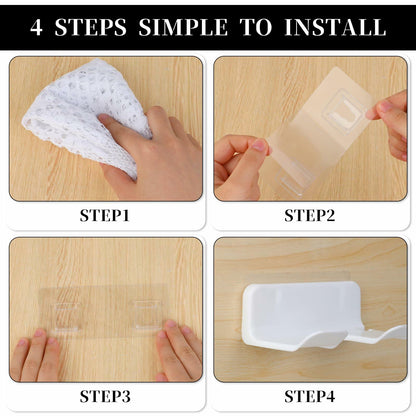 4 STEPS SIMPLE TO INSTALL

STEP1

STEP2

STEP3

STEP4