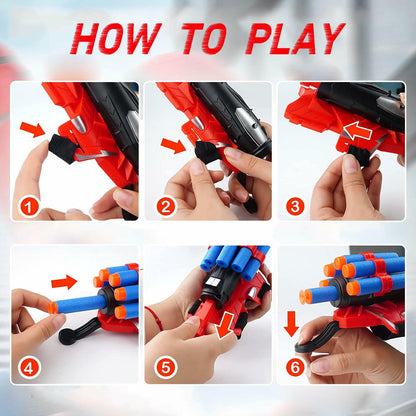 HOW TO PLAY

1

2

3

4

5

6