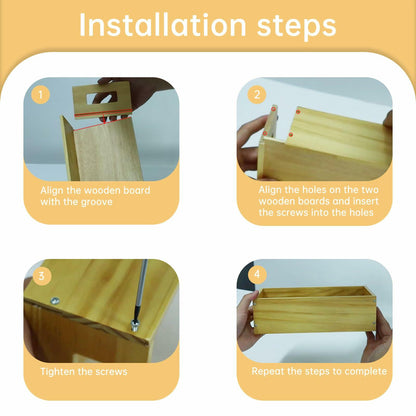 Installation steps

1

Align the wooden board with the groove

2

Align the holes on the two wooden boards and insert the screws into the holes

3

Tighten the screws

4

Repeat the steps to complete