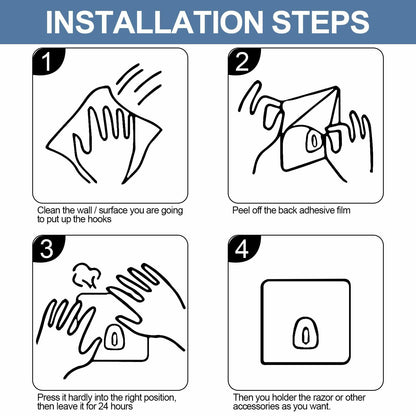 INSTALLATION STEPS

1

Clean the wall / surface you are going to put up the hooks

2

Peel off the back adhesive film

3

Press it hardly into the right position, then leave it for 24 hours

4

Then you holder the razor or other accessories as you want.