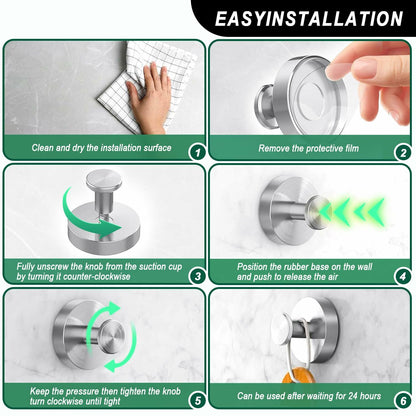 EASYINSTALLATION

Clean and dry the installation surface

1

Remove the protective film

2

Fully unscrew the knob from the suction cup by turning it counter-clockwise

3

Position the rubber base on the wall and push to release the air

4

Keep the pressure then tighten the knob turn clockwise until tight

5

Can be used after waiting for 24 hours

6