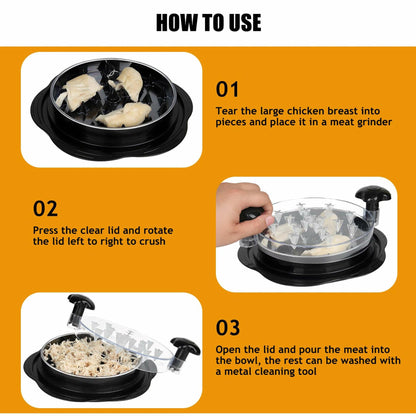 HOW TO USE

01

Tear the large chicken breast into pieces and place it in a meat grinder

02

Press the clear lid and rotate the lid left to right to crush

03

Open the lid and pour the meat into the bowl, the rest can be washed with a metal cleaning tool