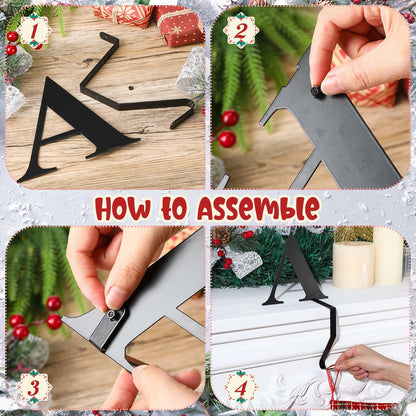 1

2

How to Assemble

3

4