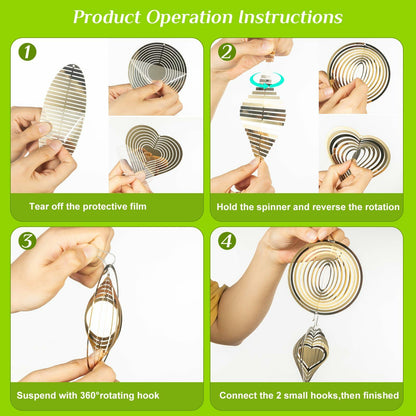 Product Operation Instructions

1

Tear off the protective film

2

Hold the spinner and reverse the rotation

3

Suspend with 360°rotating hook

4

Connect the 2 small hooks,then finished