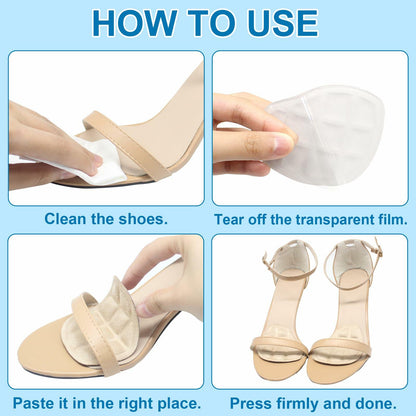 HOW TO USE

Clean the shoes.

Tear off the transparent film.

Paste it in the right place.

Press firmly and done.