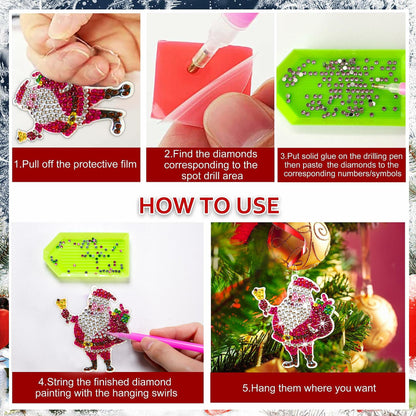 1.Pull off the protective film

2.Find the diamonds corresponding to the spot drill area

3.Put solid glue on the drilling pen then paste the diamonds to the corresponding numbers/symbols

HOW TO USE

4.String the finished diamond painting with the hanging swirls

5.Hang them where you want