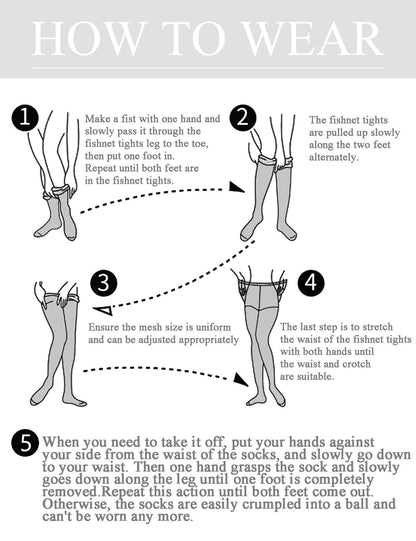 HOW TO WEAR

1 Make a fist with one hand and slowly pass it through the fishnet tights leg to the toe, then put one foot in. Repeat until both feet are in the fishnet tights.

2 The fishnet tights are pulled up slowly along the two feet alternately.

3 Ensure the mesh size is uniform and can be adjusted appropriately

4 The last step is to stretch the waist of the fishnet tights with both hands until the waist and crotch are suitable.

5 When you need to take it off, put your hands against your side from the waist of the socks, and slowly go down to your waist. Then one hand grasps the sock and slowly goes down along the leg until one foot is completely removed.Repeat this action until both feet come out. Otherwise, the socks are easily crumpled into a ball and can't be worn any more.