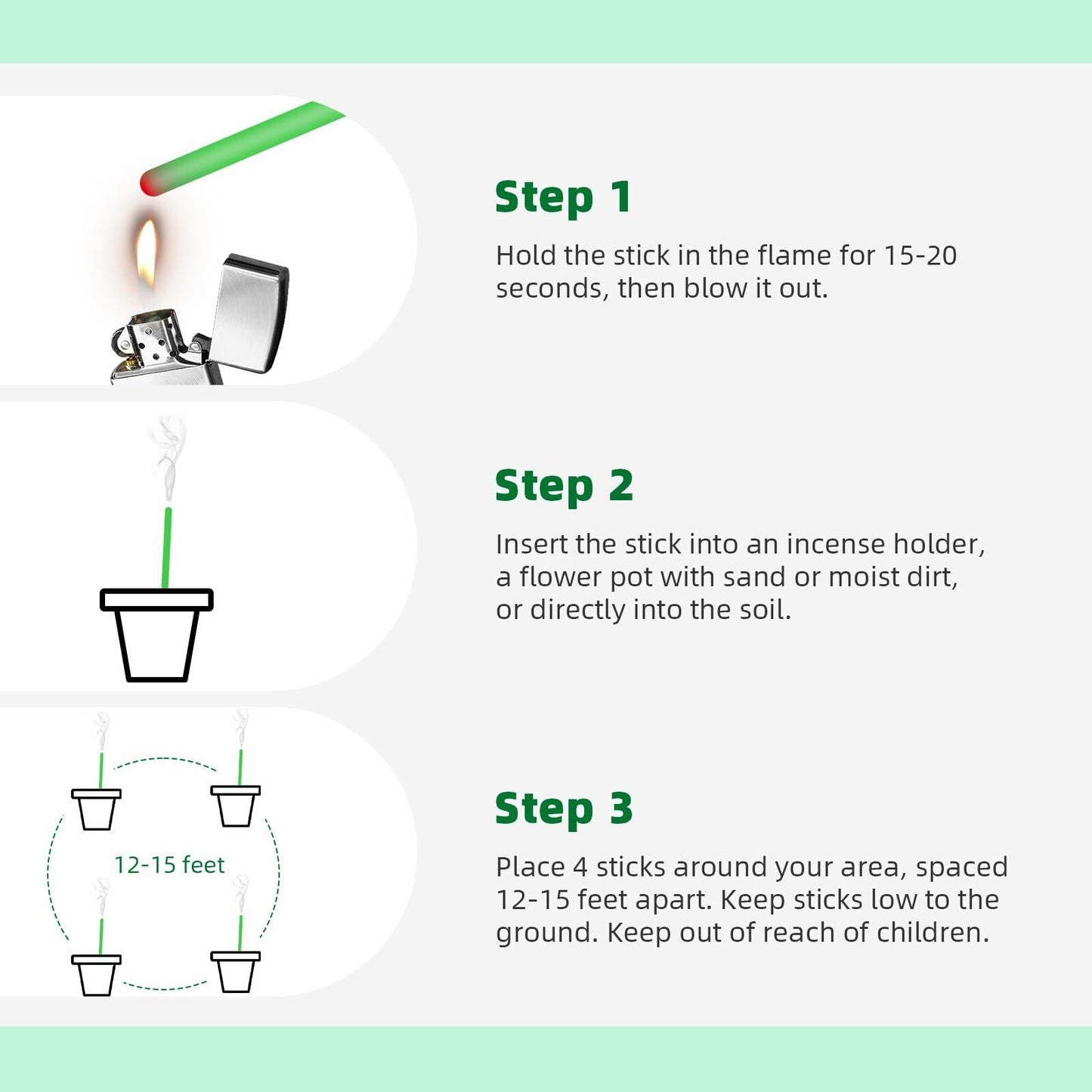 Step 1

Hold the stick in the flame for 15-20 seconds, then blow it out.

Step 2

Insert the stick into an incense holder, a flower pot with sand or moist dirt, or directly into the soil.

12-15 feet

Step 3

Place 4 sticks around your area, spaced 12-15 feet apart. Keep sticks low to the ground. Keep out of reach of children.