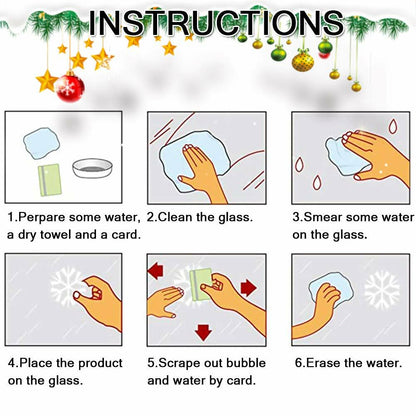 INSTRUCTIONS

1.Perpare some water, a dry towel and a card.

2.Clean the glass.

3.Smear some water on the glass.

4.Place the product on the glass.

5.Scrape out bubble and water by card.

6.Erase the water.