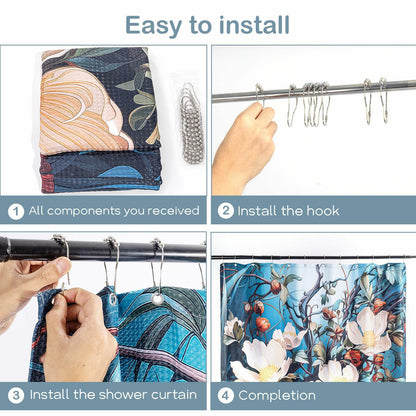 Easy to install

1 All components you received

2 Install the hook

3 Install the shower curtain

4 Completion