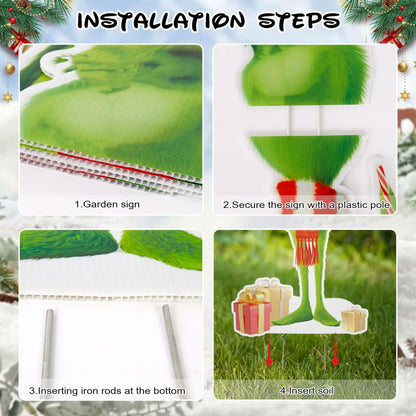 INSTALLATION STEPS

1.Garden sign

2.Secure the sign with a plastic pole

3.Inserting iron rods at the bottom

4.Insert soil