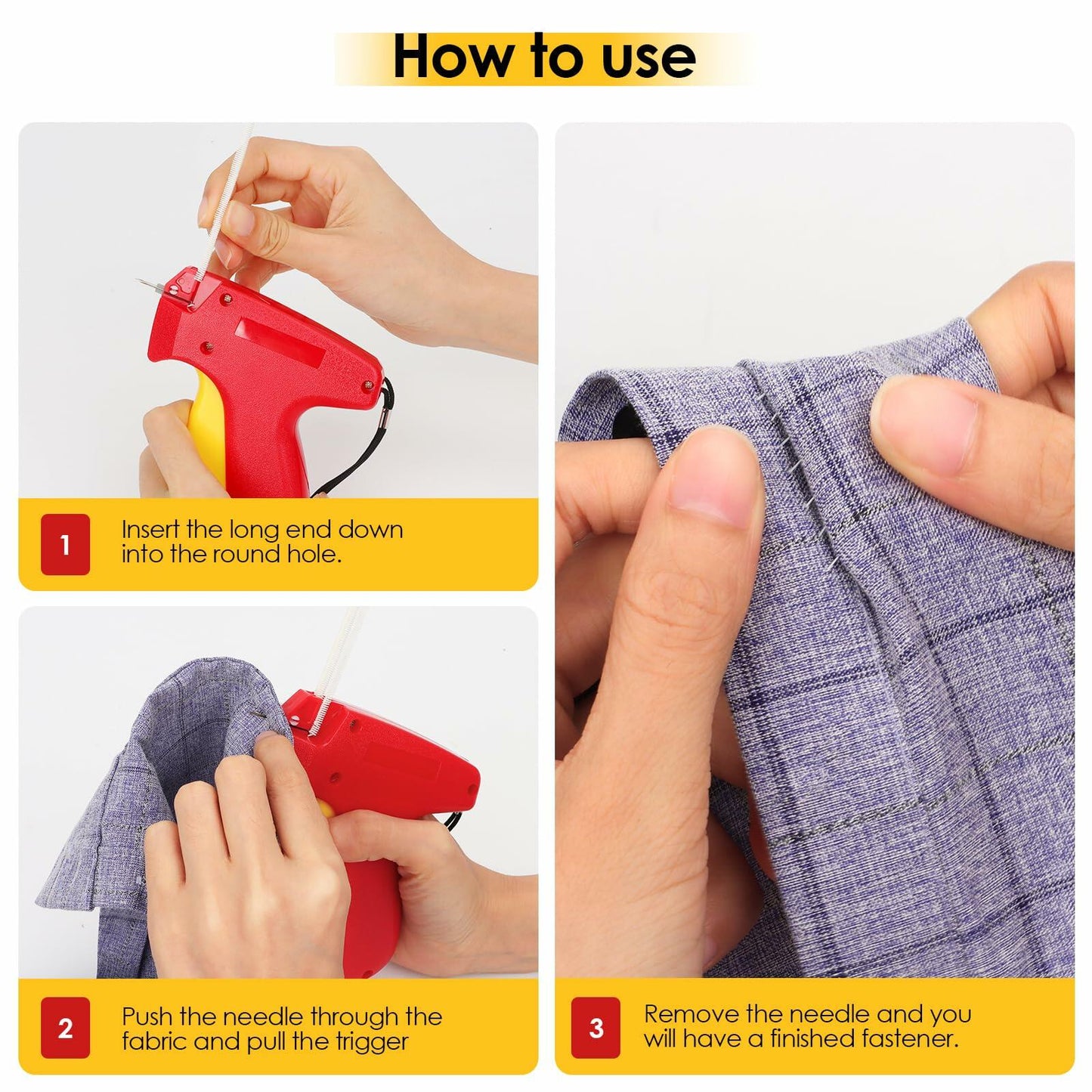 How to use

1
Insert the long end down into the round hole.

2
Push the needle through the fabric and pull the trigger

3
Remove the needle and you will have a finished fastener.