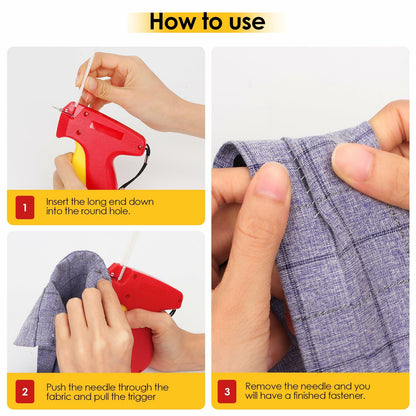 How to use

1 Insert the long end down into the round hole.

2 Push the needle through the fabric and pull the trigger

3 Remove the needle and you will have a finished fastener.