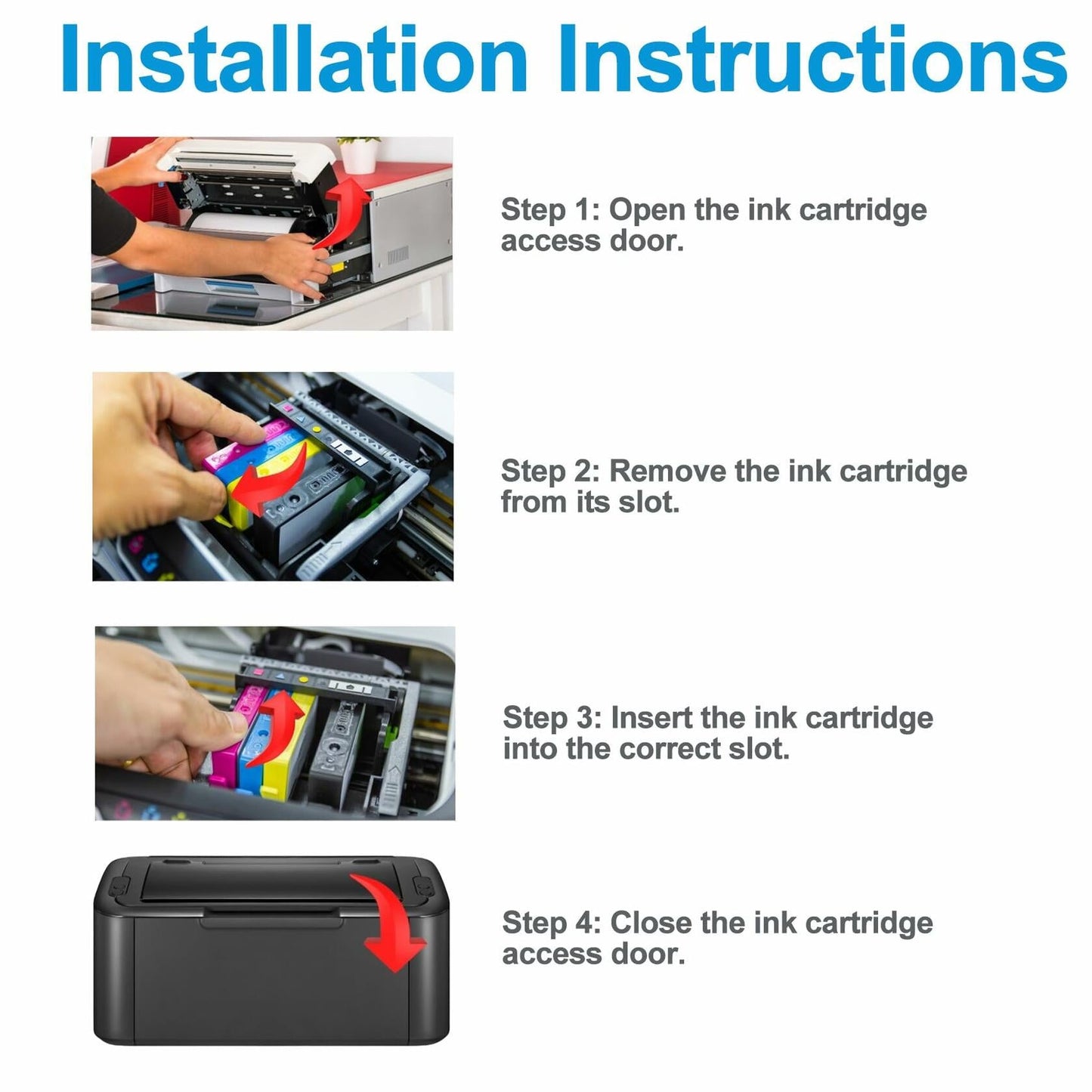 Installation Instructions

Step 1: Open the ink cartridge access door.

Step 2: Remove the ink cartridge from its slot.

Step 3: Insert the ink cartridge into the correct slot.

Step 4: Close the ink cartridge access door.