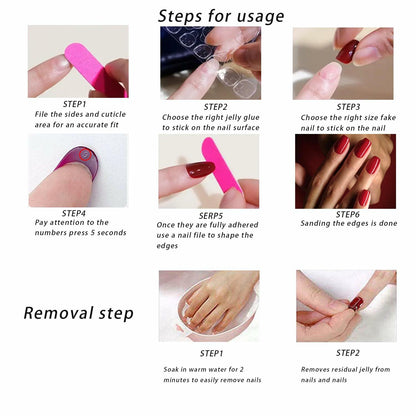 Steps for usage

STEP1
File the sides and cuticle area for an accurate fit

STEP2
Choose the right jelly glue to stick on the nail surface

STEP3
Choose the right size fake nail to stick on the nail

STEP4
Pay attention to the numbers press 5 seconds

SERP5
Once they are fully adhered use a nail file to shape the edges

STEP6
Sanding the edges is done

Removal step

STEP1
Soak in warm water for 2 minutes to easily remove nails

STEP2
Removes residual jelly from nails and nails