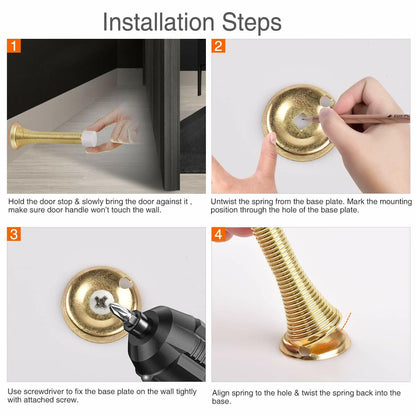 Installation Steps

1

Hold the door stop & slowly bring the door against it , make sure door handle won't touch the wall.

2

Untwist the spring from the base plate. Mark the mounting position through the hole of the base plate.

3

Use screwdriver to fix the base plate on the wall tightly with attached screw.

4

Align spring to the hole & twist the spring back into the base.