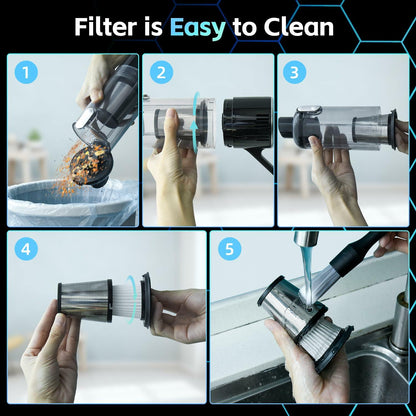 Filter is Easy to Clean

1

2

3

4

5