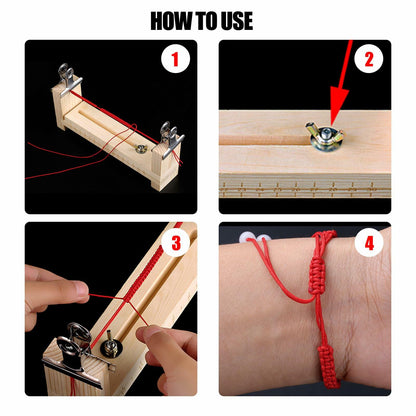 HOW TO USE

1

2

3

4