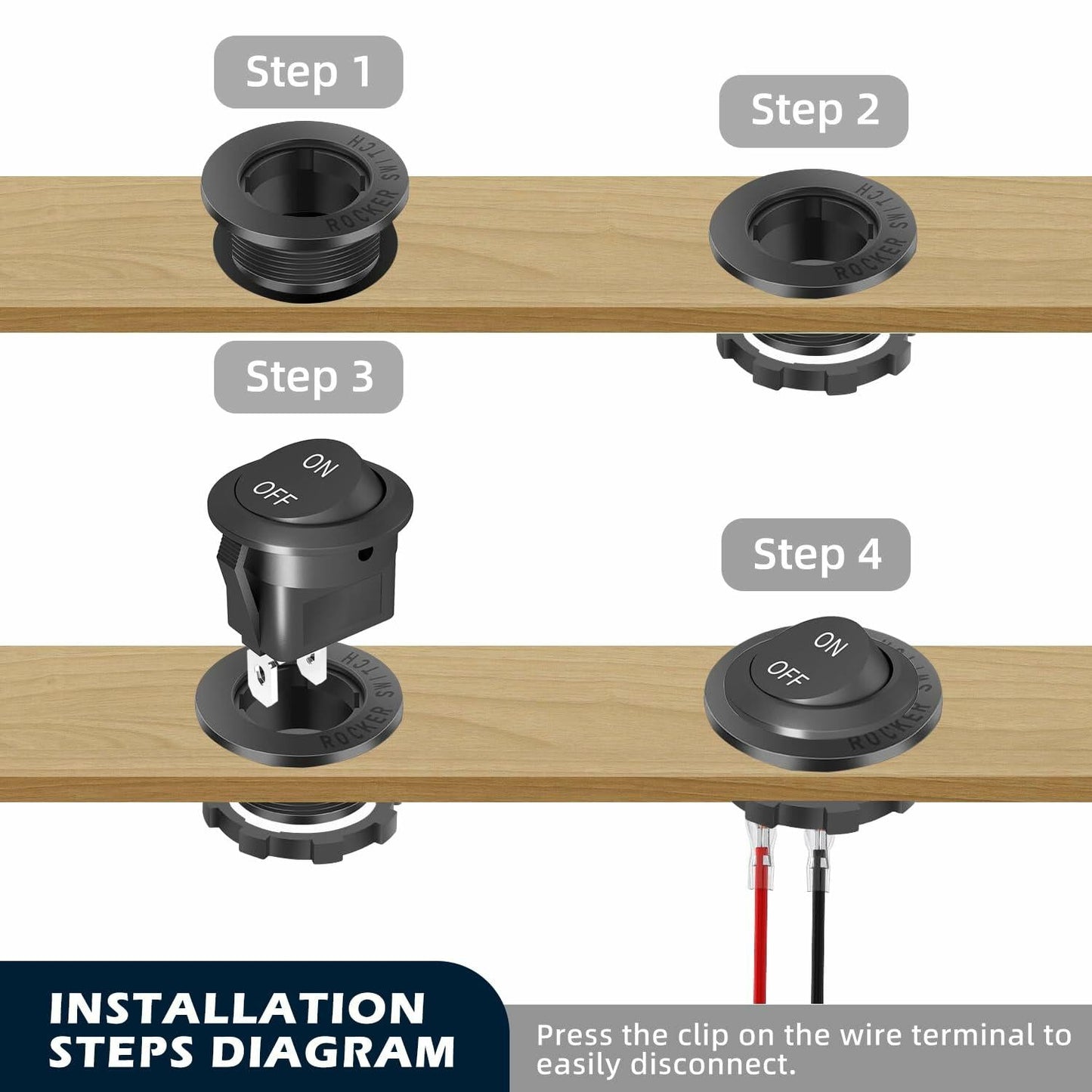 Step 1

ROCKER SWITCH

Step 2

ROCKER SWITCH

Step 3

ON
OFF

ROCKER SWITCH

Step 4

ON
OFF

ROCKER

INSTALLATION STEPS DIAGRAM

Press the clip on the wire terminal to easily disconnect.