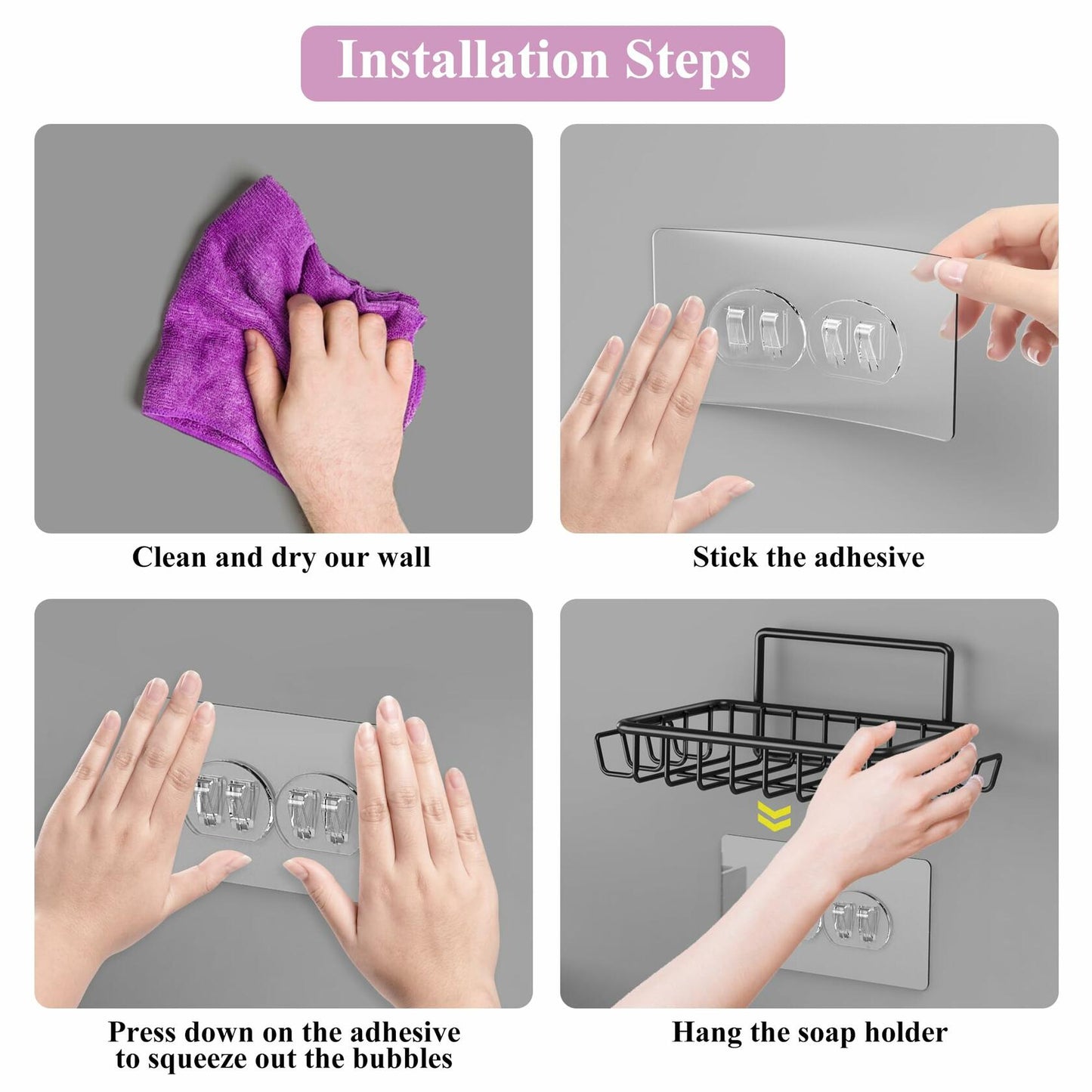 Installation Steps

Clean and dry our wall

Stick the adhesive

Press down on the adhesive to squeeze out the bubbles

Hang the soap holder