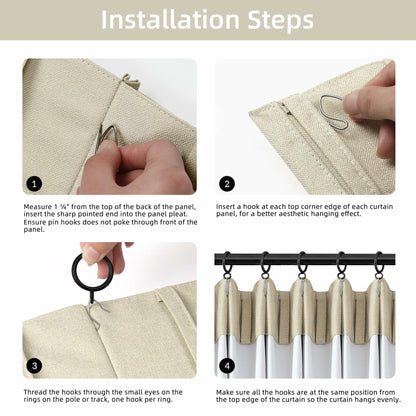 Installation Steps

1

Measure 1 ¼" from the top of the back of the panel, insert the sharp pointed end into the panel pleat. Ensure pin hooks does not poke through front of the panel.

2

Insert a hook at each top corner edge of each curtain panel, for a better aesthetic hanging effect.

3

Thread the hooks through the small eyes on the rings on the pole or track, one hook per ring.

4

Make sure all the hooks are at the same position from the top edge of the curtain so the curtain hangs evenly.