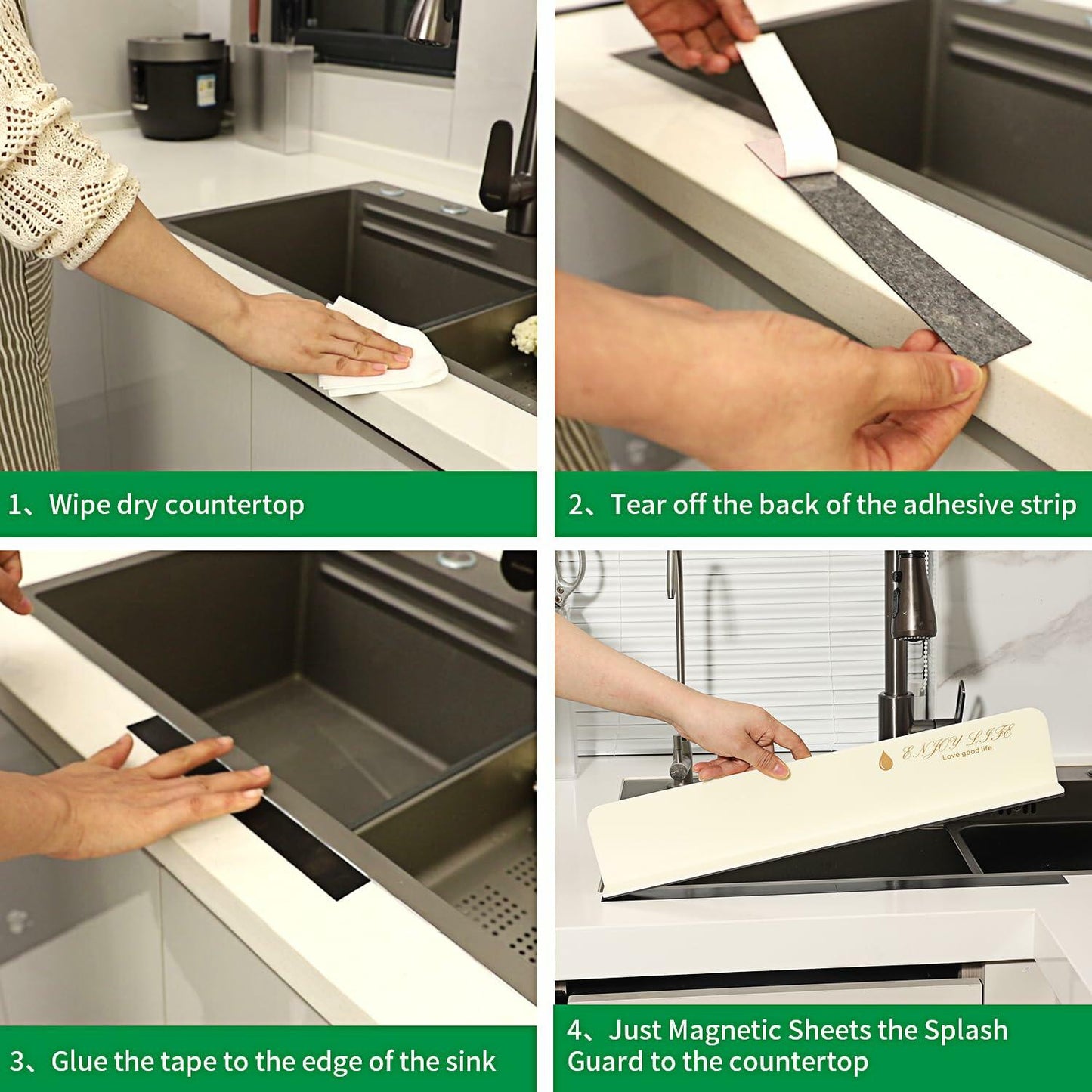 1、Wipe dry countertop

2、Tear off the back of the adhesive strip

3、Glue the tape to the edge of the sink

ENJOY LIFE
Love good life

4、Just Magnetic Sheets the Splash Guard to the countertop