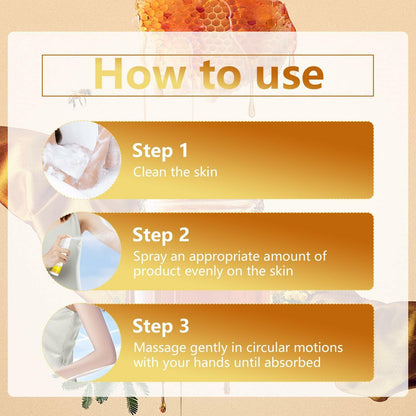 How to use

Step 1
Clean the skin

Step 2
Spray an appropriate amount of product evenly on the skin

Step 3
Massage gently in circular motions with your hands until absorbed