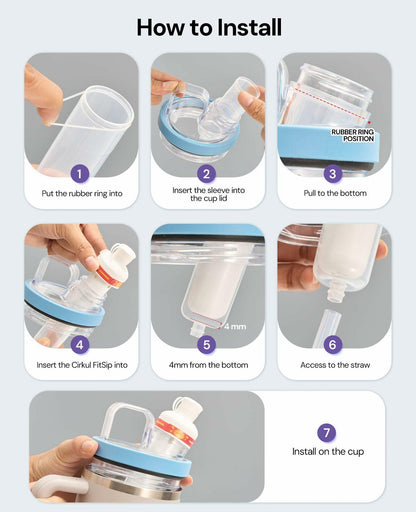 How to Install

1
Put the rubber ring into

2
Insert the sleeve into the cup lid

RUBBER RING POSITION
3
Pull to the bottom

4
Insert the Cirkul FitSip into

4 mm
5
4mm from the bottom

6
Access to the straw

7
Install on the cup