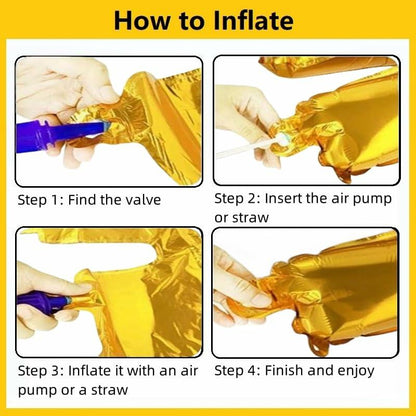 How to Inflate

Step 1: Find the valve

Step 2: Insert the air pump or straw

Step 3: Inflate it with an air pump or a straw

Step 4: Finish and enjoy