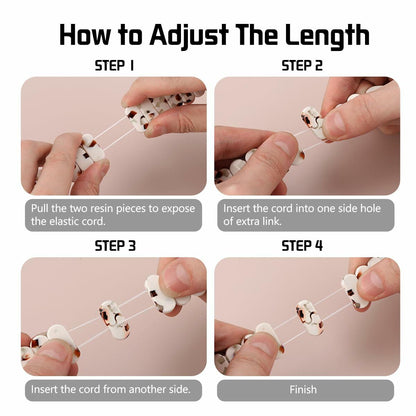 How to Adjust The Length

STEP 1

Pull the two resin pieces to expose the elastic cord.

STEP 2

Insert the cord into one side hole of extra link.

STEP 3

Insert the cord from another side.

STEP 4

Finish