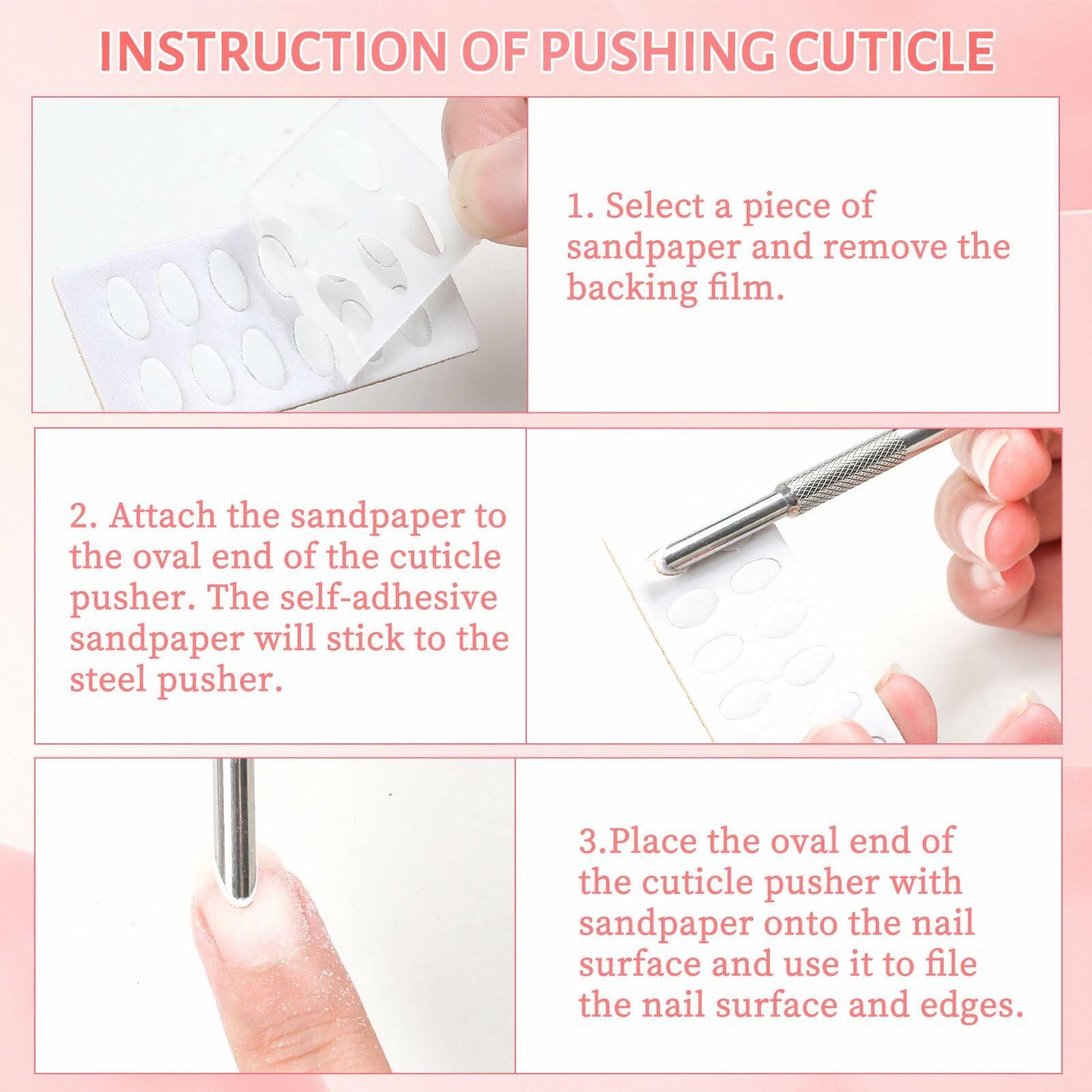 INSTRUCTION OF PUSHING CUTICLE

1. Select a piece of sandpaper and remove the backing film.

2. Attach the sandpaper to the oval end of the cuticle pusher. The self-adhesive sandpaper will stick to the steel pusher.

3.Place the oval end of the cuticle pusher with sandpaper onto the nail surface and use it to file the nail surface and edges.