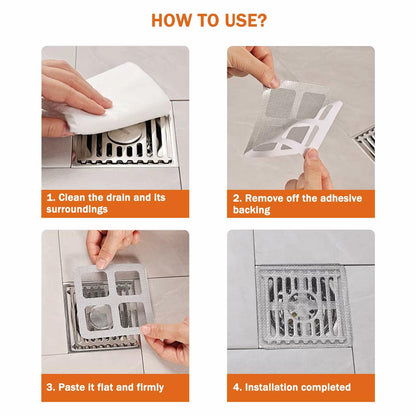 HOW TO USE?

1. Clean the drain and its surroundings

2. Remove off the adhesive backing

3. Paste it flat and firmly

4. Installation completed