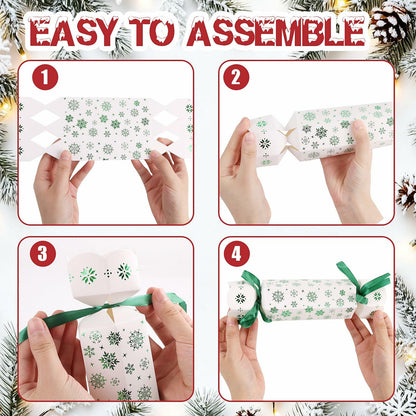 EASY TO ASSEMBLE

1

2

3

4