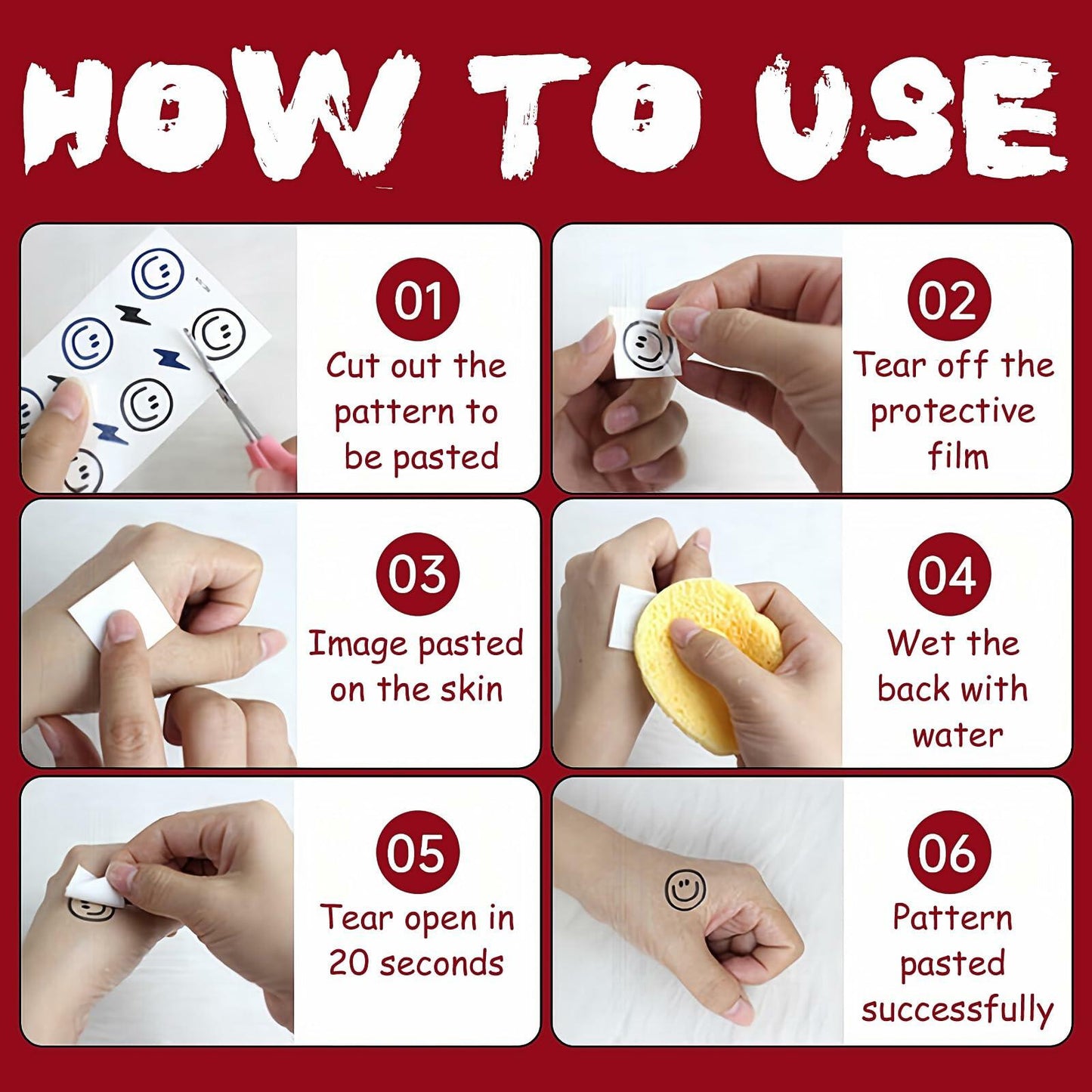 HOW TO USE

01
Cut out the pattern to be pasted

02
Tear off the protective film

03
Image pasted on the skin

04
Wet the back with water

05
Tear open in 20 seconds

06
Pattern pasted successfully